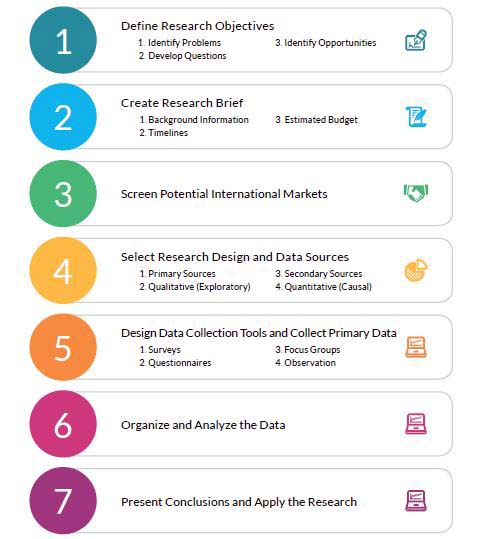 1

Define Research Objectives
1. Identify Problems
2. Develop Questions
3. Identify Opportunities

2

Create Research Brief
1. Background Information
2. Timelines
3. Estimated Budget

3

Screen Potential International Markets

4

Select Research Design and Data Sources
1. Primary Sources
2. Qualitative (Exploratory)
3. Secondary Sources
4. Quantitative (Causal)

5

Design Data Collection Tools and Collect Primary Data
1. Surveys
2. Questionnaires
3. Focus Groups
4. Observation

6

Organize and Analyze the Data

7

Present Conclusions and Apply the Research