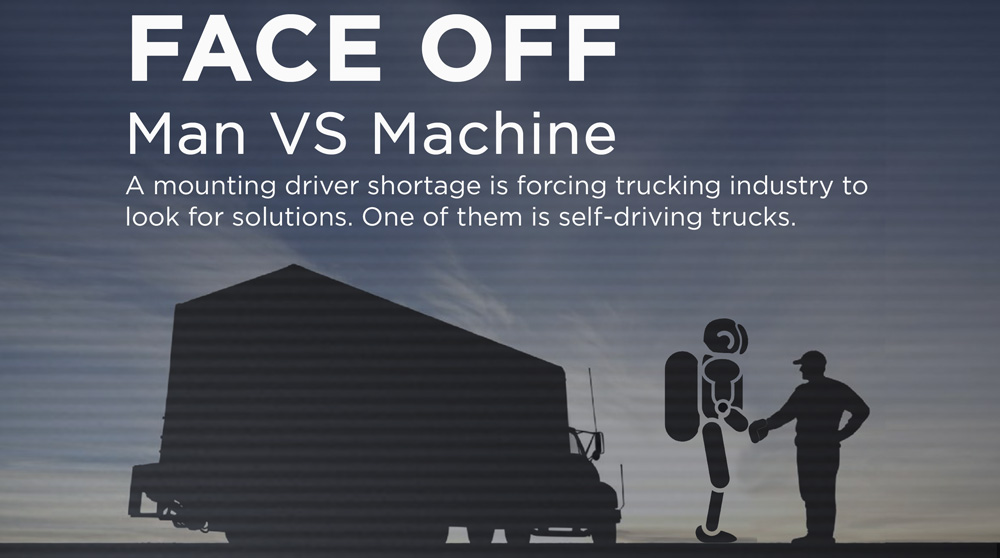 FACE OFF
Man VS Machine
A mounting driver shortage is forcing trucking industry to look for solutions. One of them is self-driving trucks.