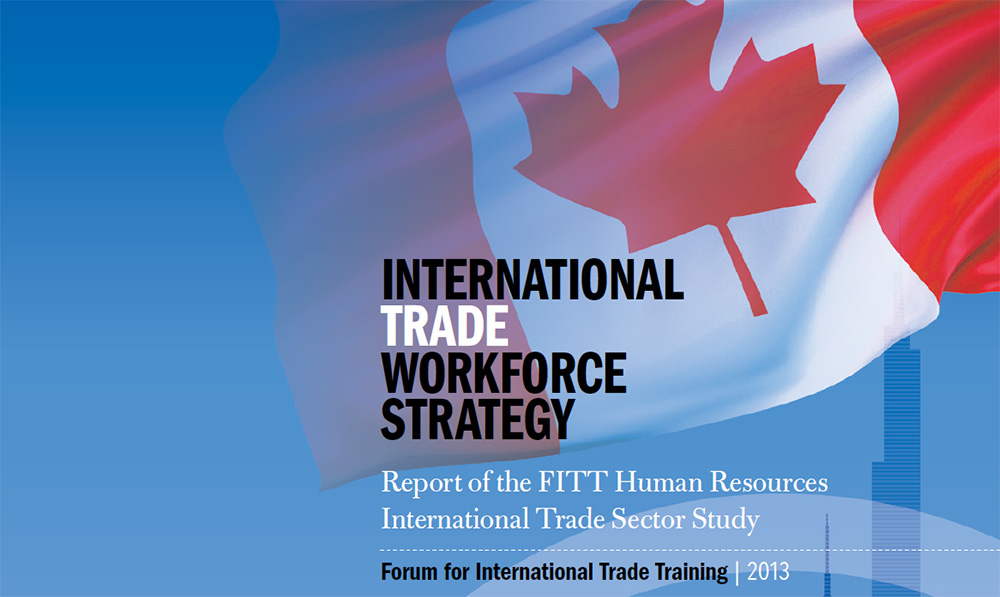 INTERNATIONAL TRADE WORKFORCE STRATEGY

Report of the FITT Human Resources International Trade Sector Study

Forum for International Trade Training | 2013